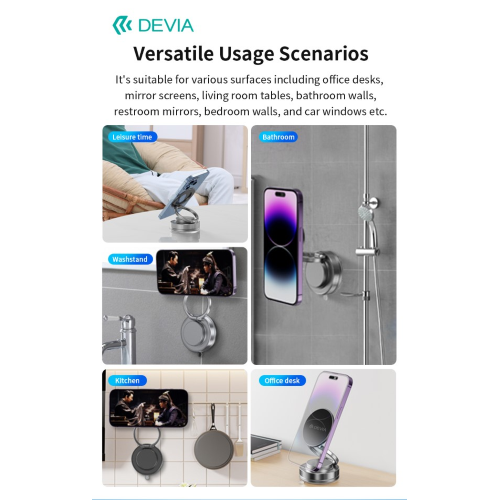 DEVIA

Versatile Usage Scenarios

It's suitable for various surfaces including office desks, mirror screens, living room tables, bathroom walls, restroom mirrors, bedroom walls, and car windows etc.

Leisure time

Bathroom

Washstand

Kitchen

Office desk

DEVIA